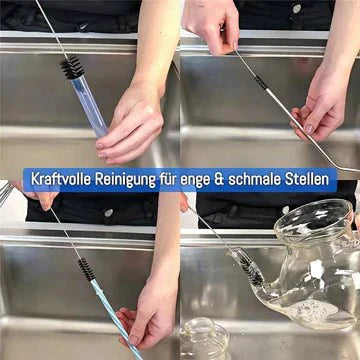 Kraftvolle Reinigung für enge & schmale Stellen